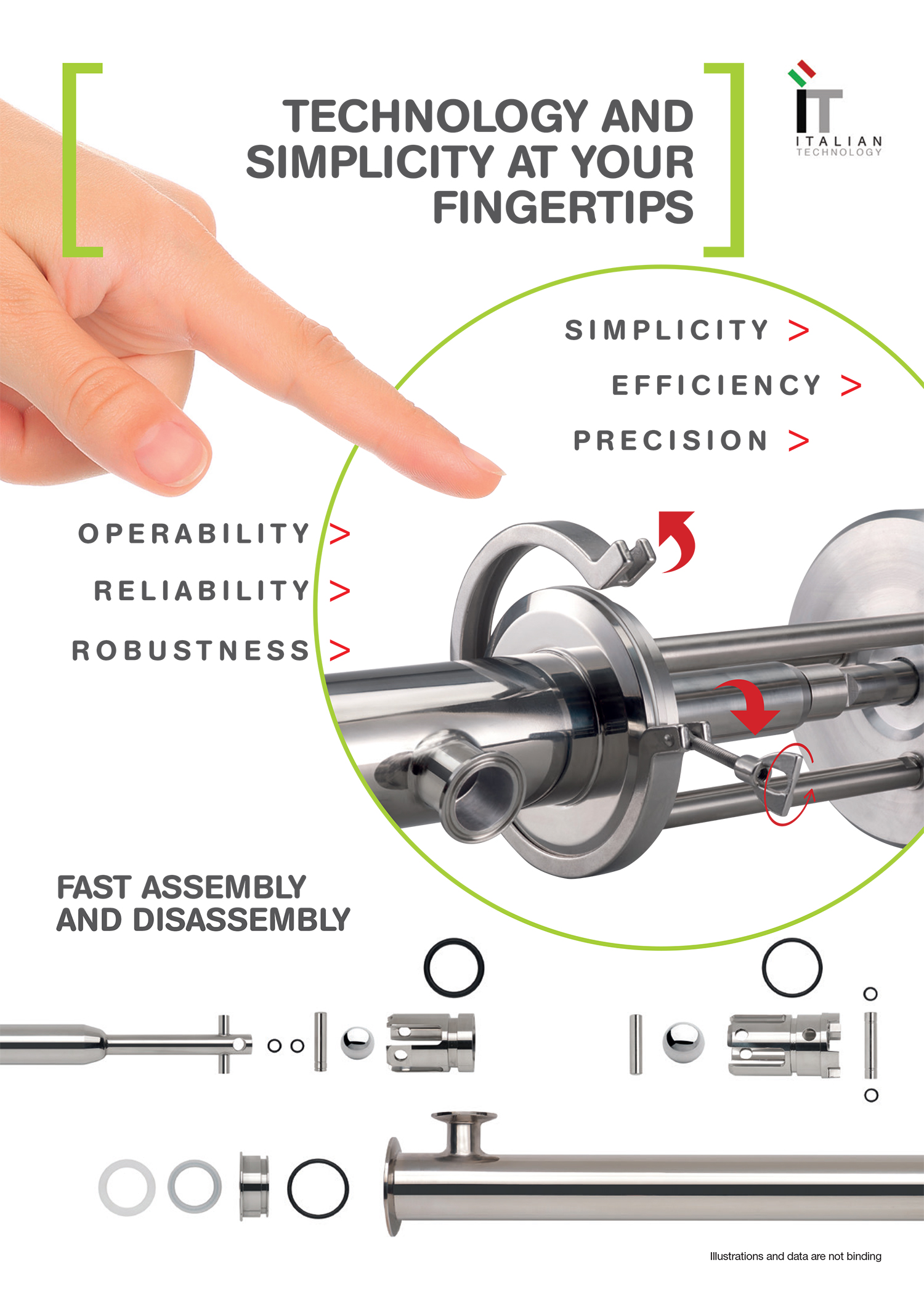 TECHNOLOGY AND SIMPLICITY AT YOUR FINGERTIPS

IT
ITALIAN
TECHNOLOGY

SIMPLICITY >

EFFICIENCY >

PRECISION >

OPERABILITY >

RELIABILITY >

ROBUSTNESS >

FAST ASSEMBLY AND DISASSEMBLY

Illustrations and data are not binding